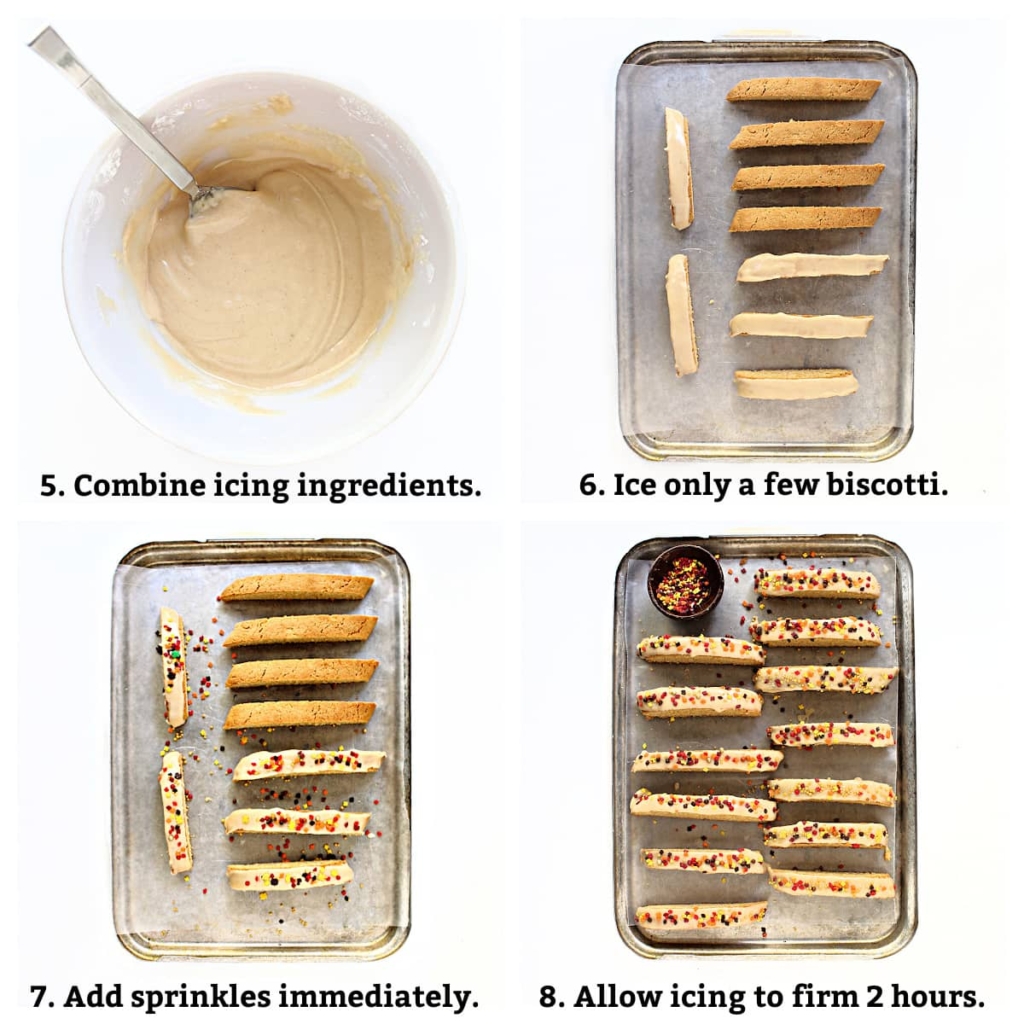 5. Combine icing ingredients.

6. Ice only a few biscotti.

7. Add sprinkles immediately.

8. Allow icing to firm 2 hours.