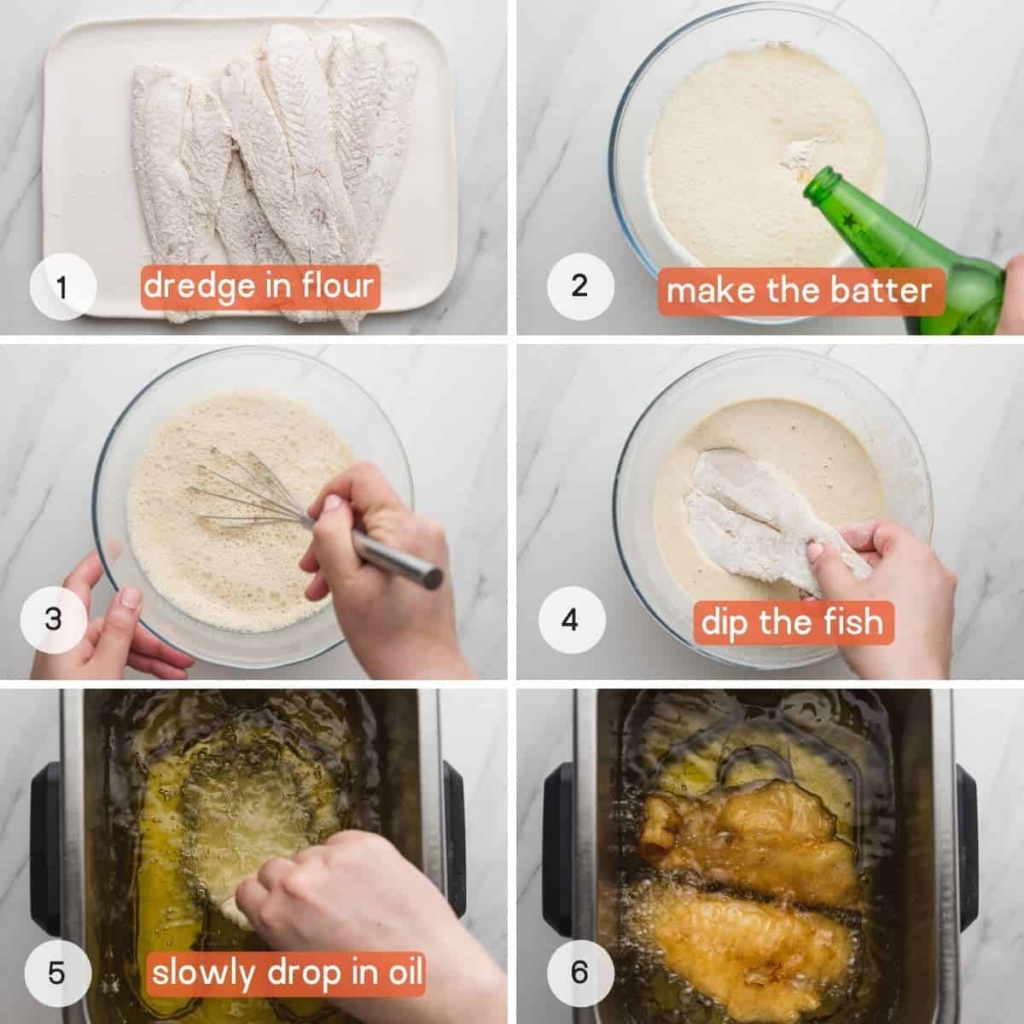 1
dredge in flour

2
make the batter

3

4
dip the fish

5
slowly drop in oil

6